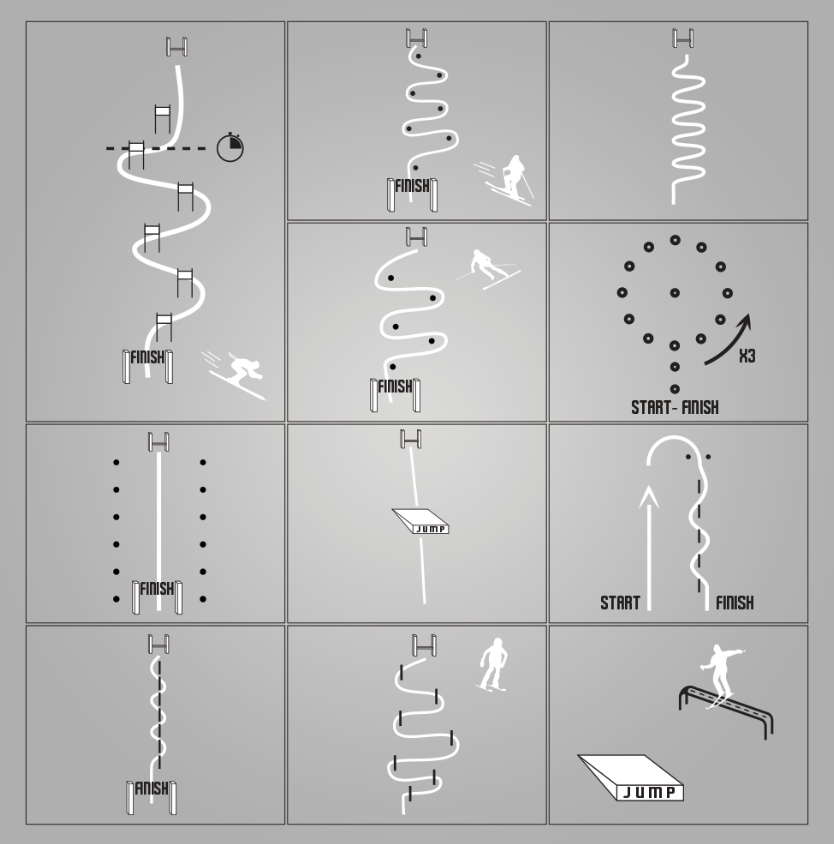 FINISH

FINISH

FINISH

X3
START- FINISH

FINISH

JUMP

START
FINISH

FINISH

JUMP